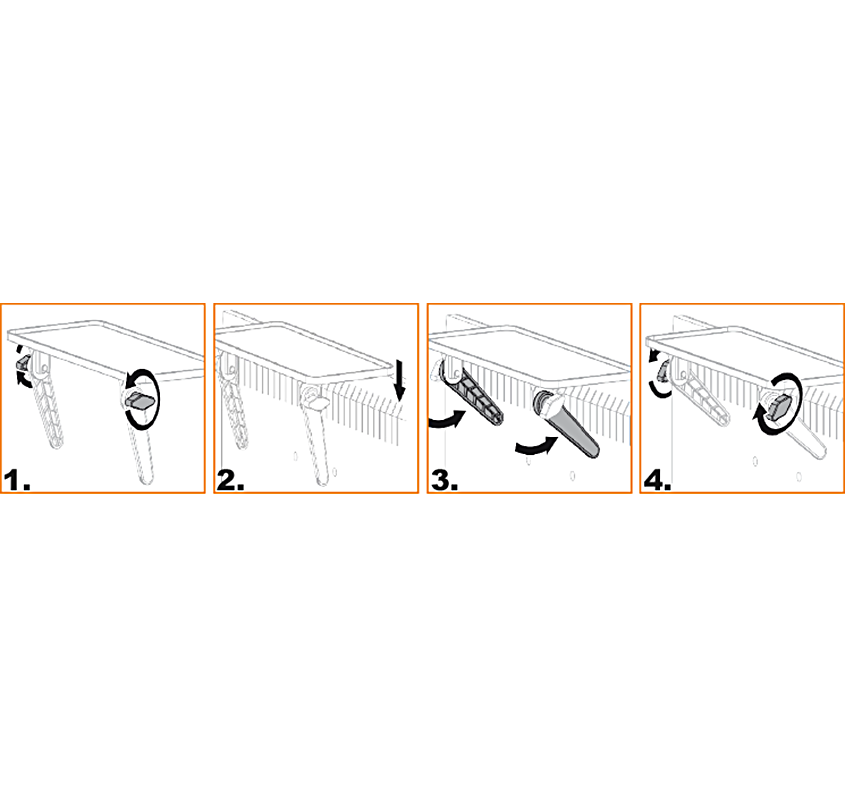 1.

2.

3.

4.