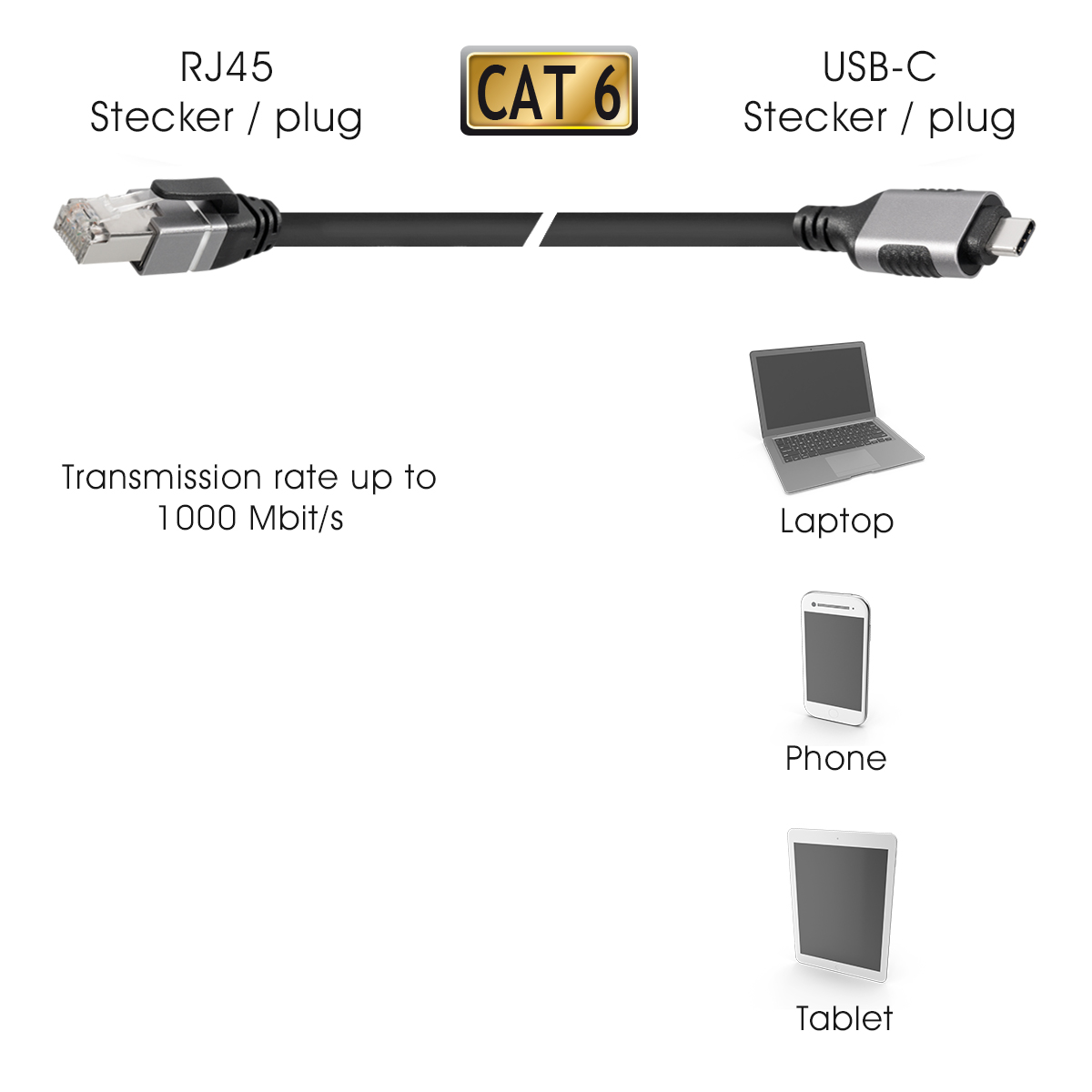 RJ45
Stecker / plug

CAT 6

USB-C
Stecker / plug

Transmission rate up to 1000 Mbit/s

Laptop

Phone

Tablet