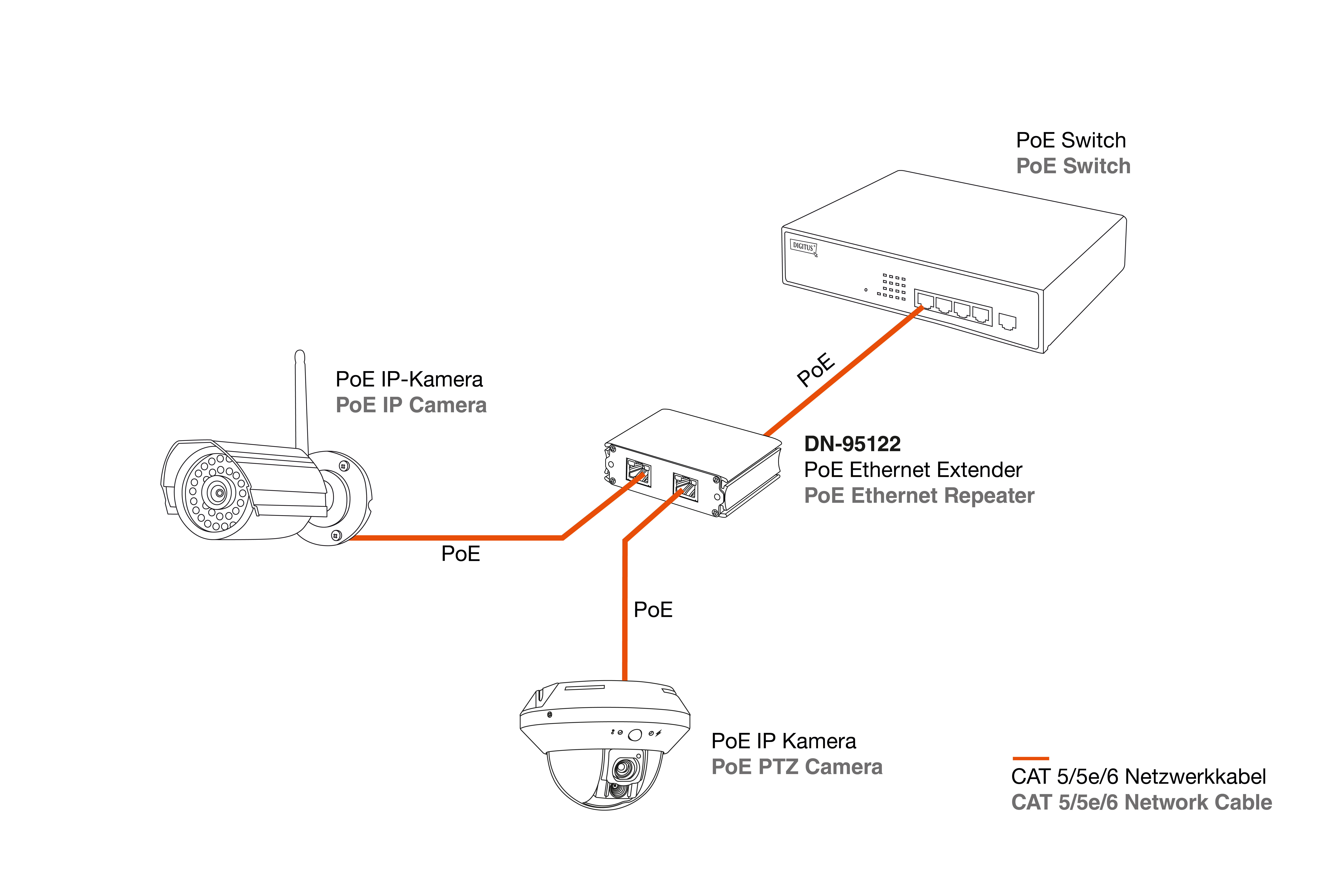 PoE Switch
PoE Switch

DIGITUS

PoE

PoE IP-Kamera
PoE IP Camera

DN-95122
PoE Ethernet Extender
PoE Ethernet Repeater

PoE

PoE

PoE IP Kamera
PoE PTZ Camera

CAT 5/5e/6 Netzwerkkabel
CAT 5/5e/6 Network Cable