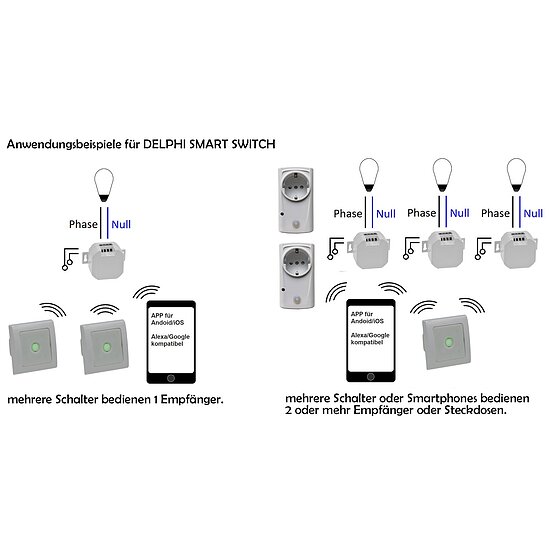 Anwendungsbeispiele für DELPHI SMART SWITCH

Phase Null

APP für Andoid/iOS

Alexa/Google kompatibel

mehrere Schalter bedienen 1 Empfänger.

Phase Null

Phase Null

Phase Null

APP für Andoid/iOS

Alexa/Google kompatibel

mehrere Schalter oder Smartphones bedienen 2 oder mehr Empfänger oder Steckdosen.