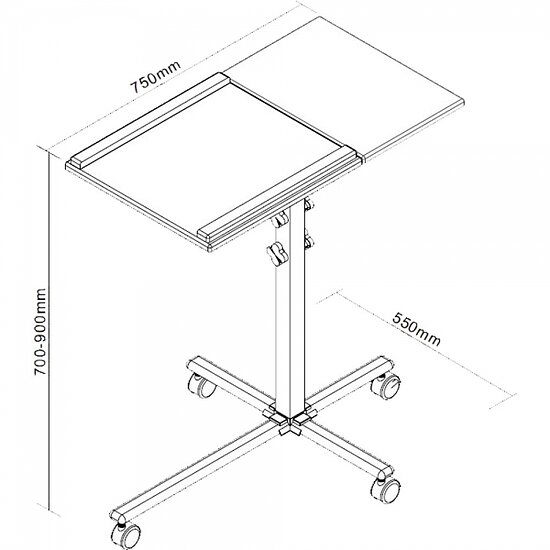 750mm

700-900mm

550mm